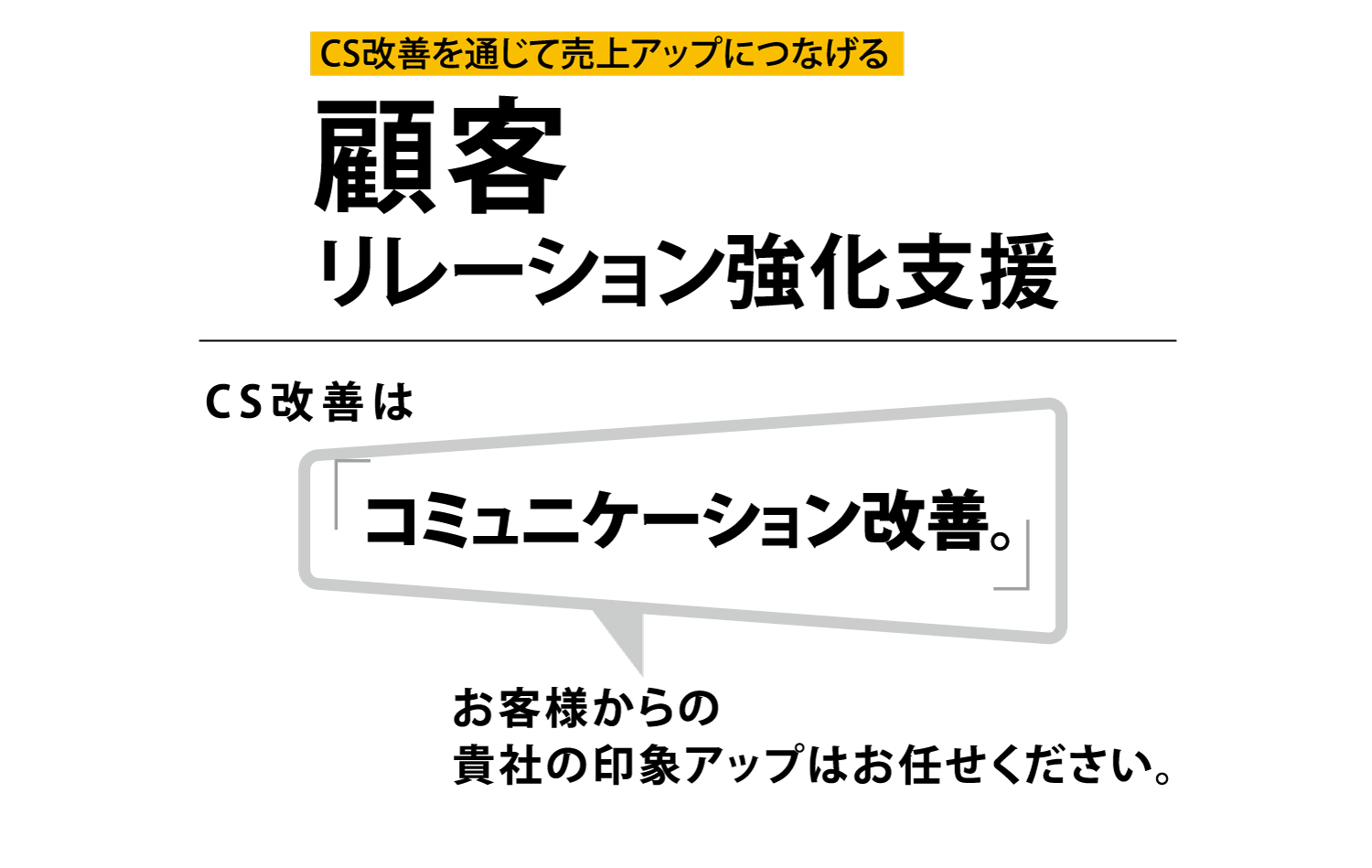 CS改善を通じて売上アップにつなげる

顧客
リレーション強化支援

CS改善は

「コミュニケーション改善。」

お客様からの
貴社の印象アップはお任せください。